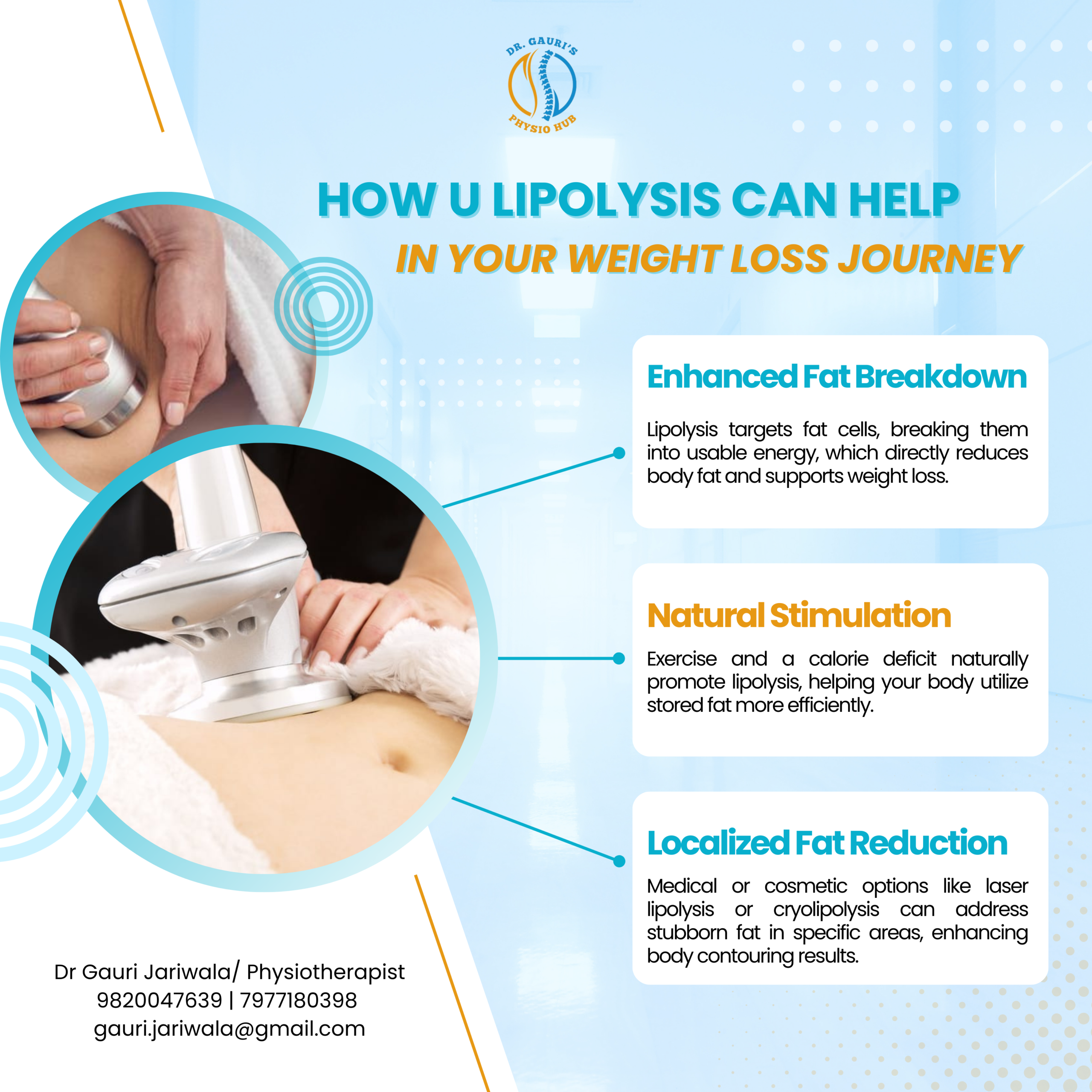 DR. GAURI'S
PHYSIO HUB

HOW U LIPOLYSIS CAN HELP
IN YOUR WEIGHT LOSS JOURNEY

Enhanced Fat Breakdown

Lipolysis targets fat cells, breaking them into usable energy, which directly reduces body fat and supports weight loss.

Natural Stimulation

Exercise and a calorie deficit naturally promote lipolysis, helping your body utilize stored fat more efficiently.

Localized Fat Reduction

Medical or cosmetic options like laser lipolysis or cryolipolysis can address stubborn fat in specific areas, enhancing body contouring results.

Dr Gauri Jariwala/ Physiotherapist
9820047639 | 7977180398
gauri.jariwala@gmail.com